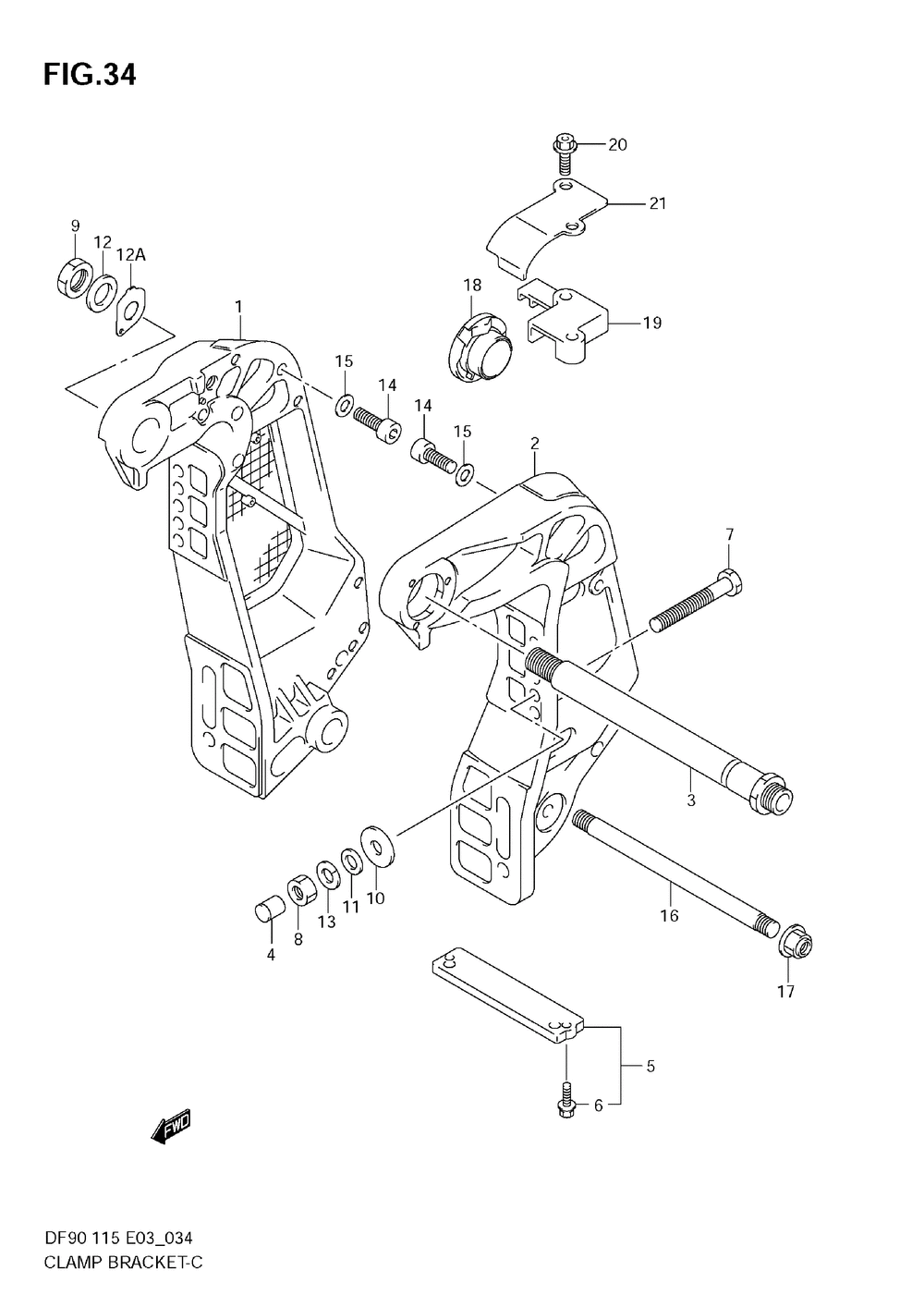 FIG.34

20
21
9
12
12A
18
19
1
15
14
14
15
2
7
3
16
17
10
11
13
8
4
5
6
FWD

DF90 115 E03_034
CLAMP BRACKET-C